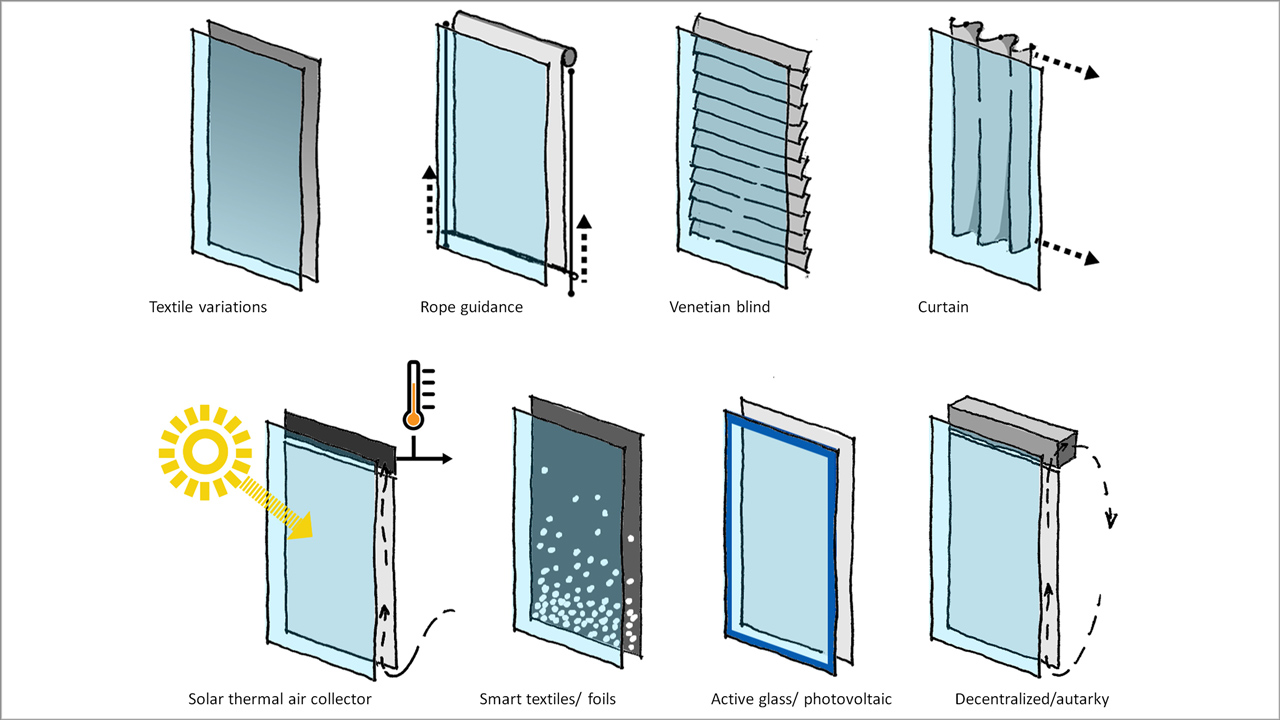 Textile variations

Rope guidance

Venetian blind

Curtain

Solar thermal air collector

Smart textiles/ foils

Active glass/ photovoltaic

Decentralized/autarky