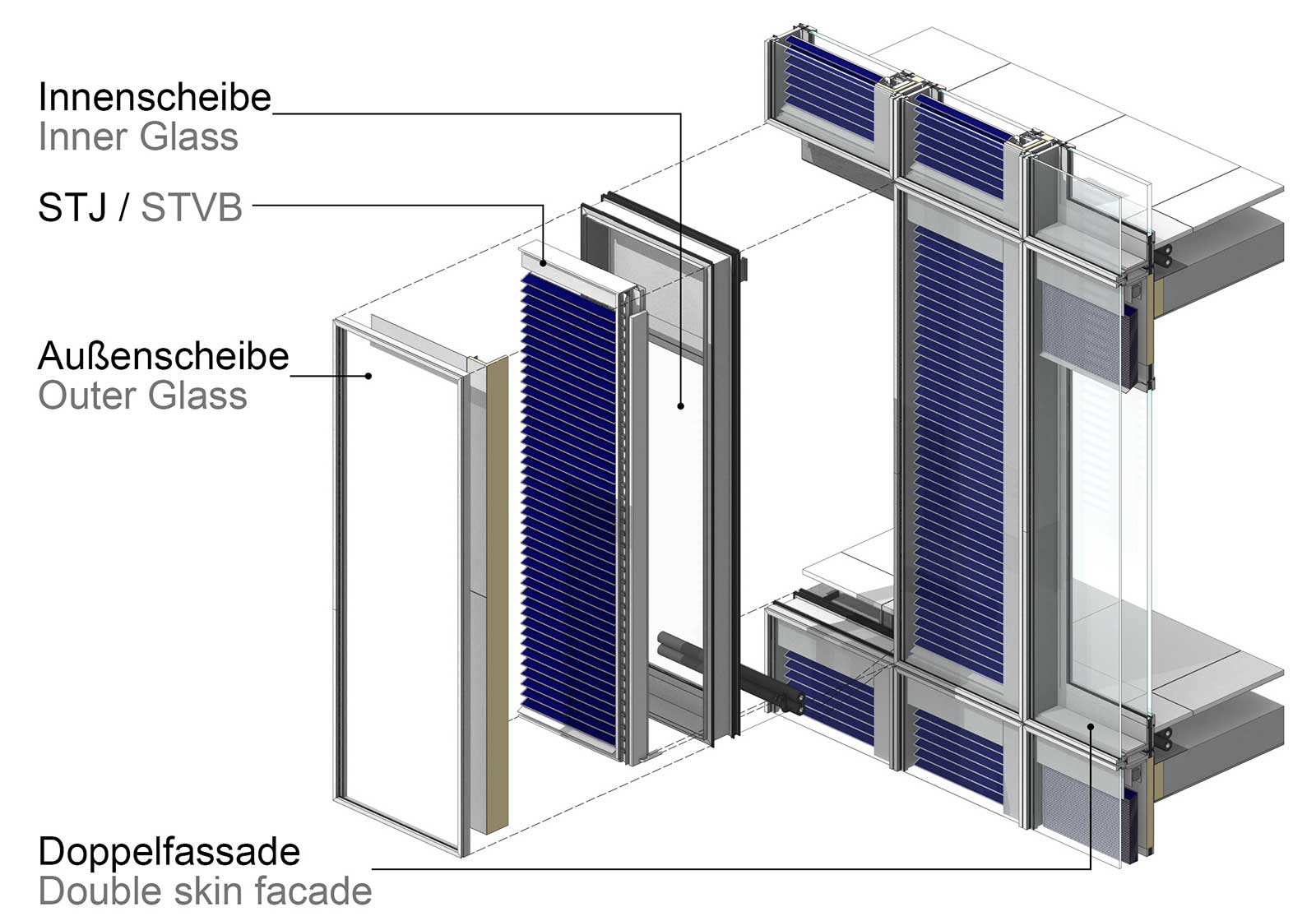 Innenscheibe
Inner Glass

STJ / STVB

Außenscheibe
Outer Glass

Doppelfassade
Double skin facade