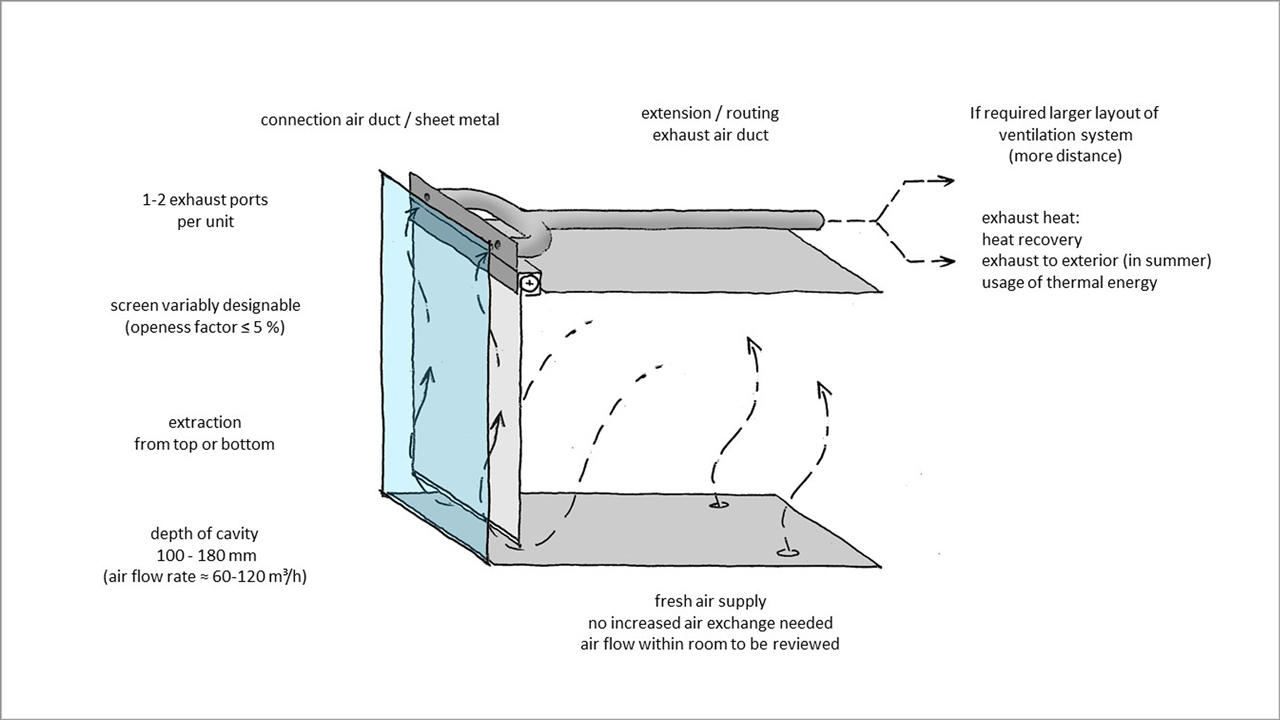 connection air duct / sheet metal

extension / routing
exhaust air duct

If required larger layout of
ventilation system
(more distance)

1-2 exhaust ports
per unit

exhaust heat:
heat recovery
exhaust to exterior (in summer)
usage of thermal energy

screen variably designable
(openess factor ≤ 5 %)

extraction
from top or bottom

depth of cavity
100 - 180 mm
(air flow rate ≈ 60-120 m³/h)

fresh air supply
no increased air exchange needed
air flow within room to be reviewed