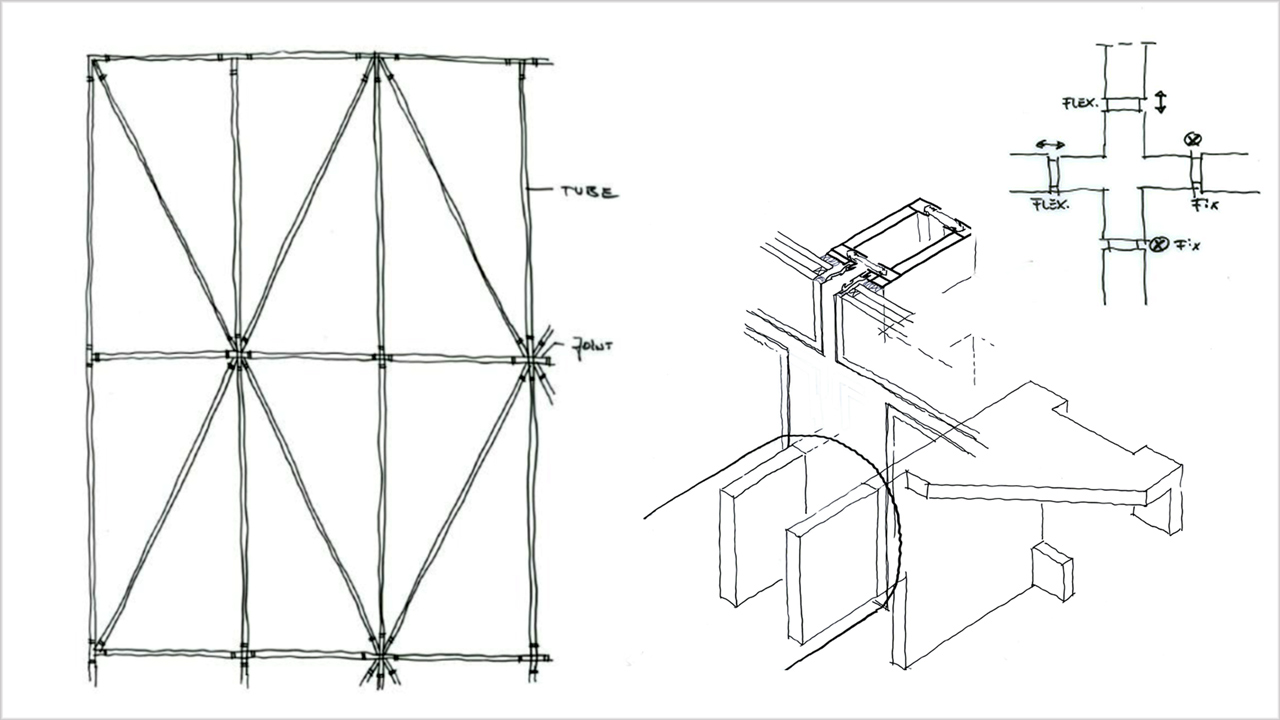 TUBE

JOINT

FLEX.

FLEX.

FIX

FIX